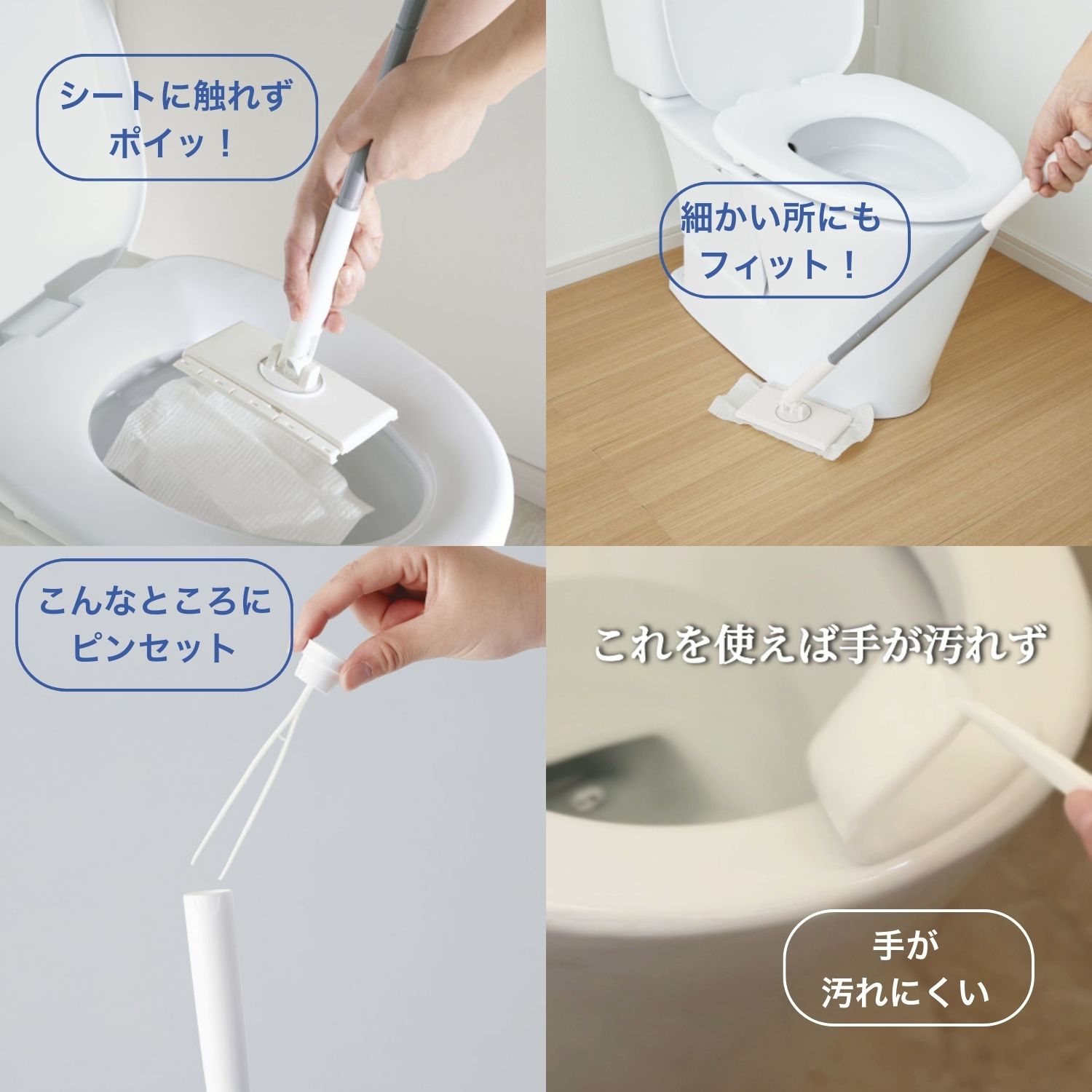 シートに触れず
ポイッ！

細かい所にも
フィット！

こんなところに
ピンセット

これを使えば手が汚れず

手が
汚れにくい